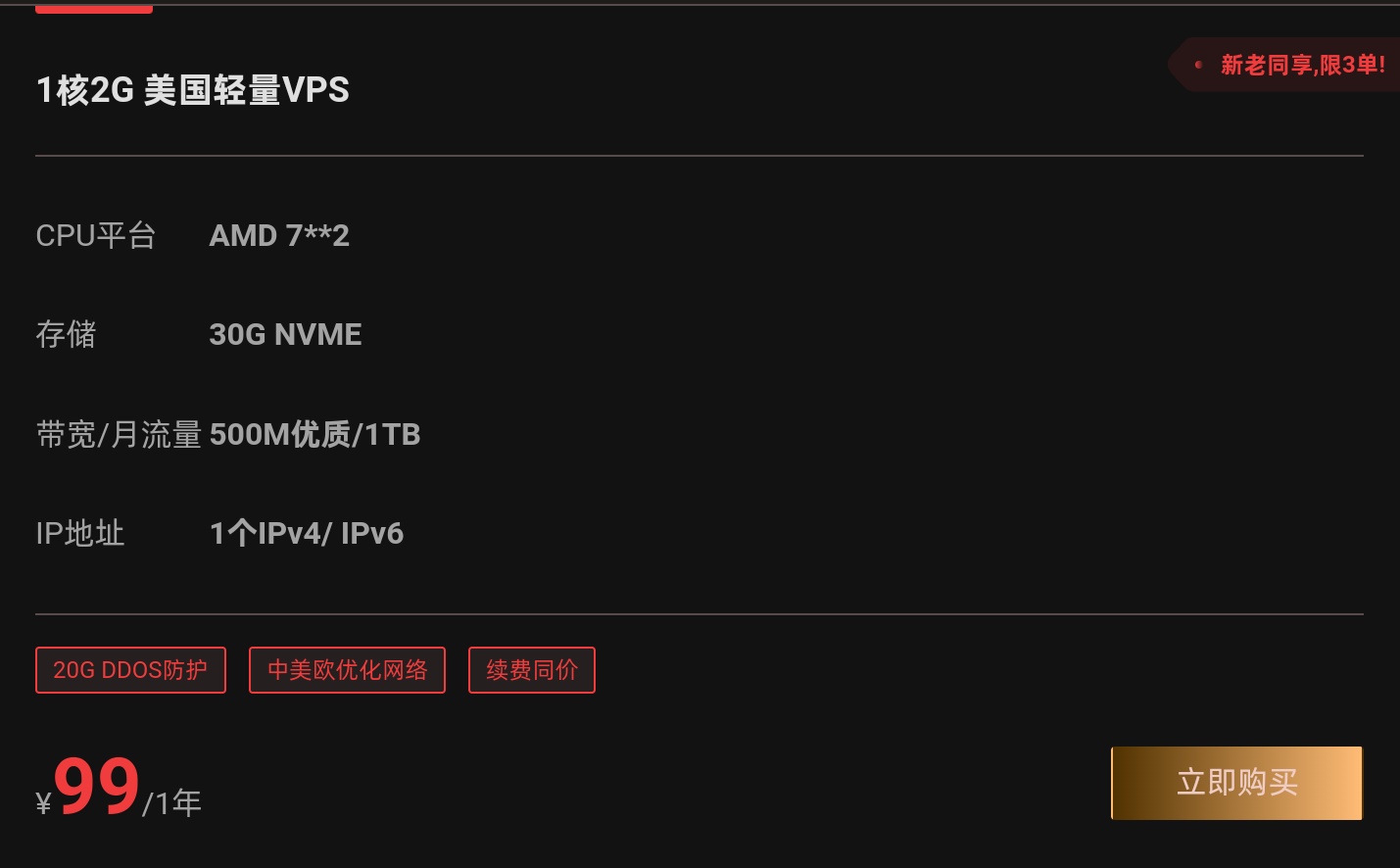 1核2G 美国轻量VPS

新老同享,限3单!

CPU平台 AMD 7**2

存储 30G NVME

带宽/月流量 500M优质/1TB

IP地址 1个IPv4/ IPv6

20G DDOS防护

中美欧优化网络

续费同价

¥99/1年

立即购买