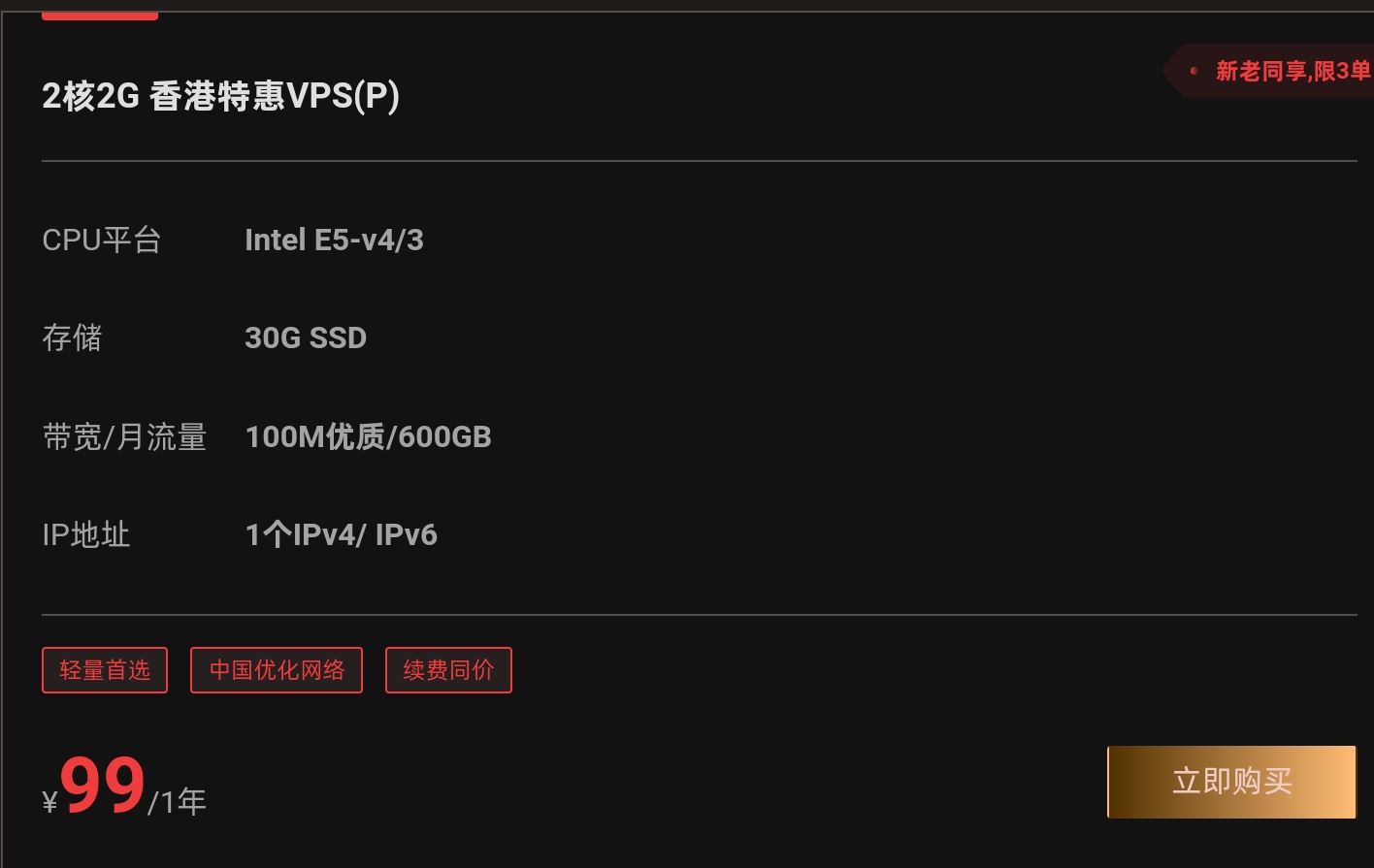 2核2G 香港特惠VPS(P)

新老同享,限3单

CPU平台 Intel E5-v4/3

存储 30G SSD

带宽/月流量 100M优质/600GB

IP地址 1个IPv4/ IPv6

轻量首选 中国优化网络 续费同价

¥99/1年

立即购买